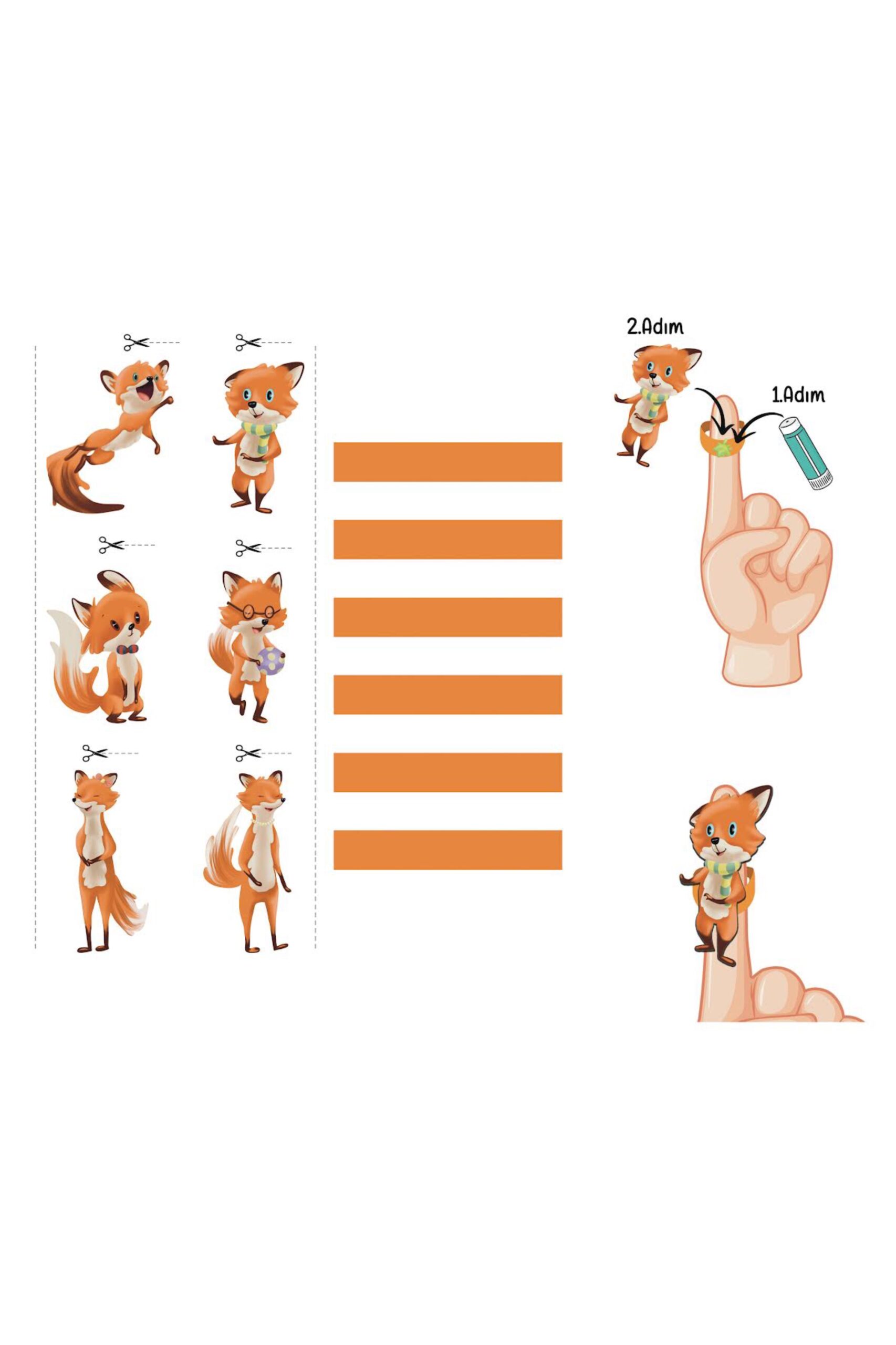 2.Adım

1.Adım