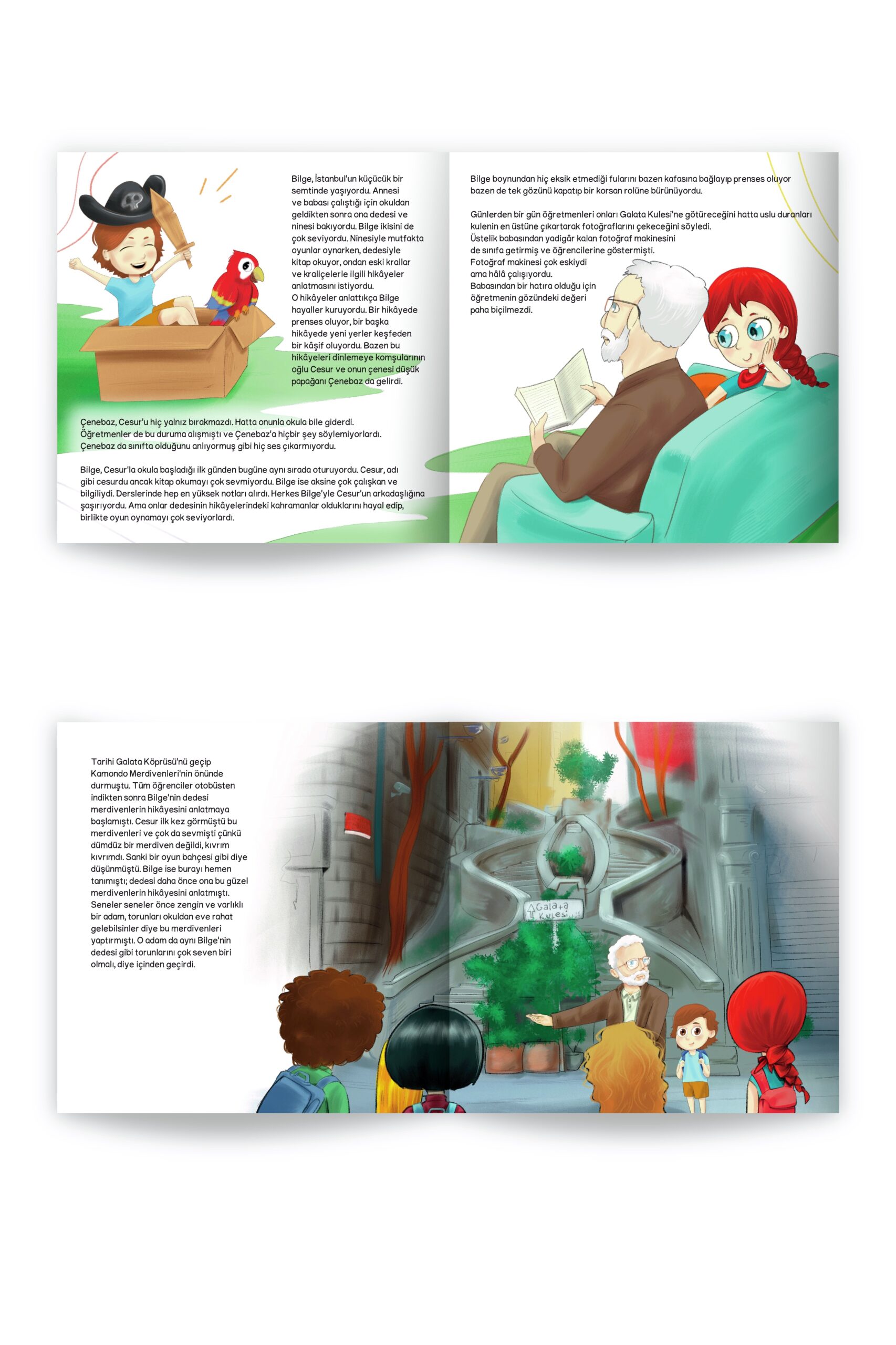 Bilge, İstanbul'un küçücük bir semtinde yaşıyordu. Annesi ve babası çalıştığı için okuldan geldikten sonra ona dedesi ve ninesi bakıyordu. Bilge ikisini de çok seviyordu. Ninesiyle mutfakta oyunlar oynarken, dedesiyle kitap okuyor, ondan eski krallar ve kraliçelerle ilgili hikâyeler anlatmasını istiyordu. O hikâyeler anlattıkça Bilge hayaller kuruyordu. Bir hikâyede prenses oluyor, bir başka hikâyede yeni yerler keşfeden bir kâşif oluyordu. Bazen bu hikâyeleri dinlemeye komşularının oğlu Cesur ve onun çenesi düşük papağanı Çenebaz da gelirdi.

Çenebaz, Cesur'u hiç yalnız bırakmazdı. Hatta onunla okula bile giderdi. Öğretmenler de bu duruma alışmıştı ve Çenebaz'a hiçbir şey söylemiyorlardı. Çenebaz da sınıfta olduğunu anlıyormuş gibi hiç ses çıkarmıyordu.

Bilge, Cesur'la okula başladığı ilk günden bugüne aynı sırada oturuyordu. Cesur, adı gibi cesurdu ancak kitap okumayı çok sevmiyordu. Bilge ise aksine çok çalışkan ve bilgiliydi. Derslerinde hep en yüksek notları alırdı. Herkes Bilge'yle Cesur'un arkadaşlığına şaşırıyordu. Ama onlar dedesinin hikâyelerindeki kahramanlar olduklarını hayal edip, birlikte oyun oynamayı çok seviyorlardı.

Bilge boynundan hiç eksik etmediği fularını bazen kafasına bağlayıp prenses oluyor bazen de tek gözünü kapatıp bir korsan rolüne bürünüyordu.

Günlerden bir gün öğretmenleri onları Galata Kulesi'ne götüreceğini hatta uslu duranları kulenin en üstüne çıkartarak fotoğraflarını çekeceğini söyledi. Üstelik babasından yadigâr kalan fotoğraf makinesini de sınıfa getirmiş ve öğrencilerine göstermişti. Fotoğraf makinesi çok eskiydi ama hâlâ çalışıyordu. Babasından bir hatıra olduğu için öğretmenin gözündeki değeri paha biçilmezdi.

Tarihi Galata Köprüsü'nü geçip Kamondo Merdivenleri'nin önünde durmuştu. Tüm öğrenciler otobüsten indikten sonra Bilge'nin dedesi merdivenlerin hikâyesini anlatmaya başlamıştı. Cesur ilk kez görmüştü bu merdivenleri ve çok da sevmişti çünkü dümdüz bir merdiven değildi, kıvrım kıvrımdı. Sanki bir oyun bahçesi gibi diye düşünmüştü. Bilge ise burayı hemen tanımıştı; dedesi daha önce ona bu güzel merdivenlerin hikâyesini anlatmıştı. Seneler seneler önce zengin ve varlıklı bir adam, torunları okuldan eve rahat gelebilsinler diye bu merdivenleri yaptırmıştı. O adam da aynı Bilge'nin dedesi gibi torunlarını çok seven biri olmalı, diye içinden geçirdi.

Galata Kulesi